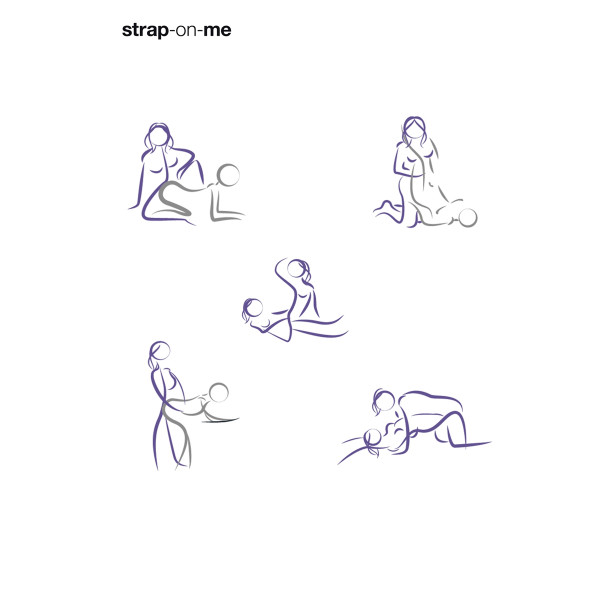 strap-on-me